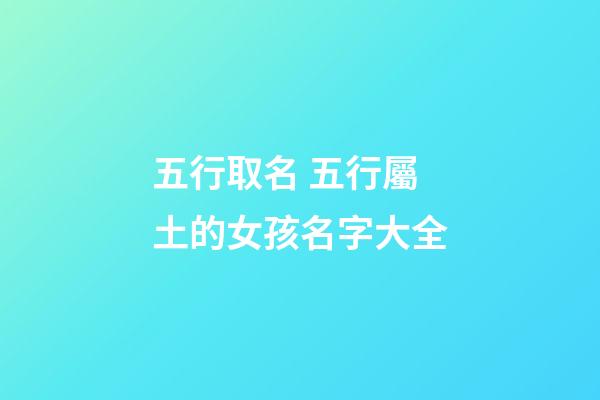 五行取名 五行屬土的女孩名字大全